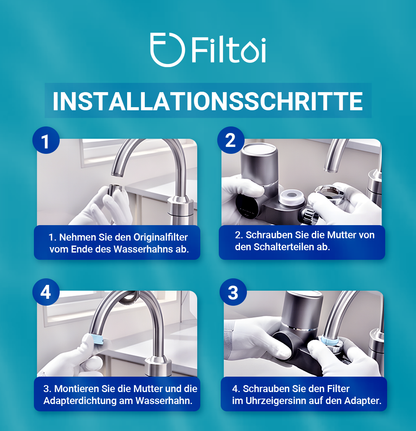 Filtoi

INSTALLATIONSSCHRITTE

1

1. Nehmen Sie den Originalfilter vom Ende des Wasserhahns ab.

2

2. Schrauben Sie die Mutter von den Schalterteilen ab.

4

3. Montieren Sie die Mutter und die Adapterdichtung am Wasserhahn.

3

4. Schrauben Sie den Filter im Uhrzeigersinn auf den Adapter.