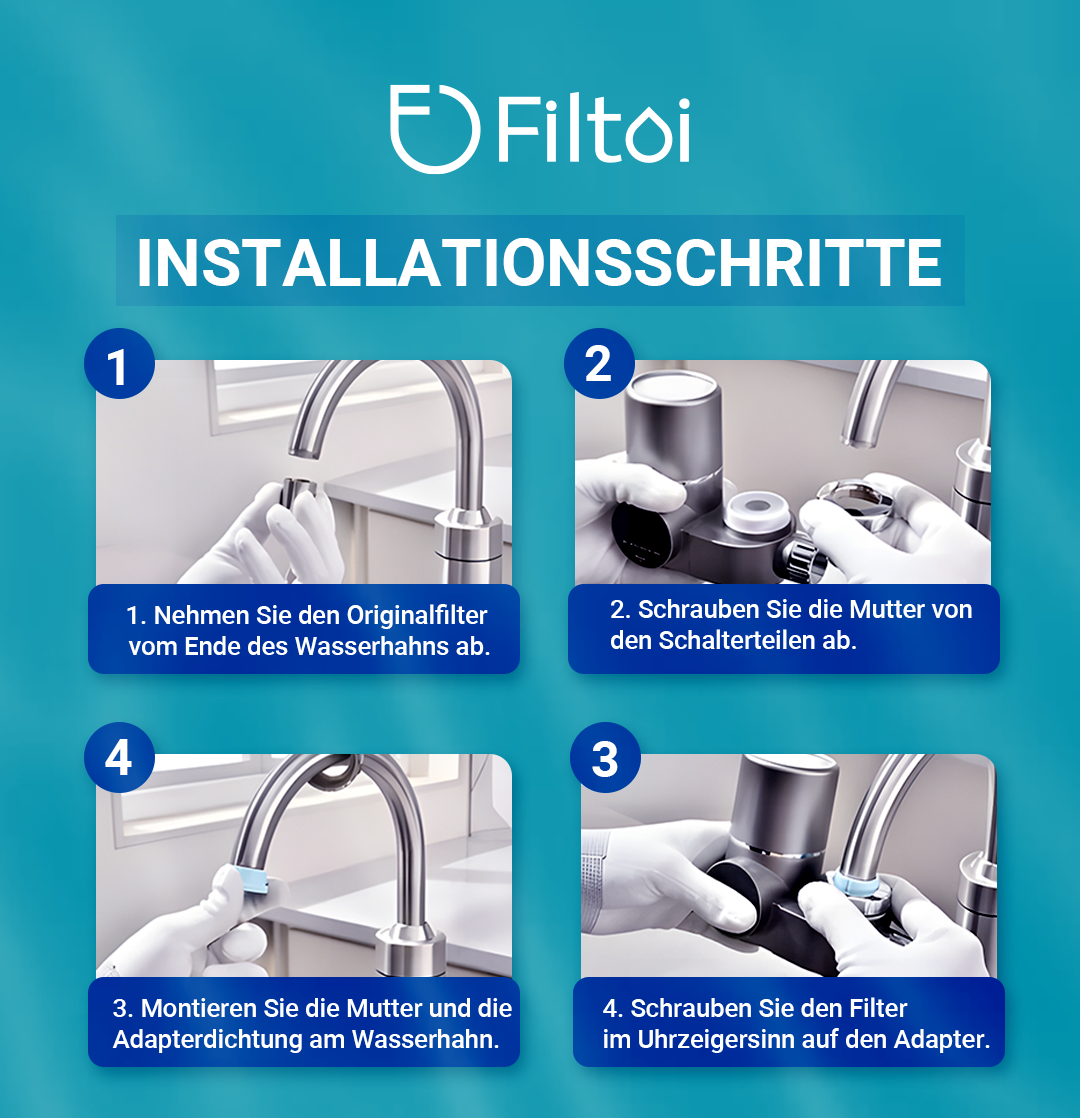 Filtoi

INSTALLATIONSSCHRITTE

1

1. Nehmen Sie den Originalfilter vom Ende des Wasserhahns ab.

2

2. Schrauben Sie die Mutter von den Schalterteilen ab.

4

3. Montieren Sie die Mutter und die Adapterdichtung am Wasserhahn.

3

4. Schrauben Sie den Filter im Uhrzeigersinn auf den Adapter.